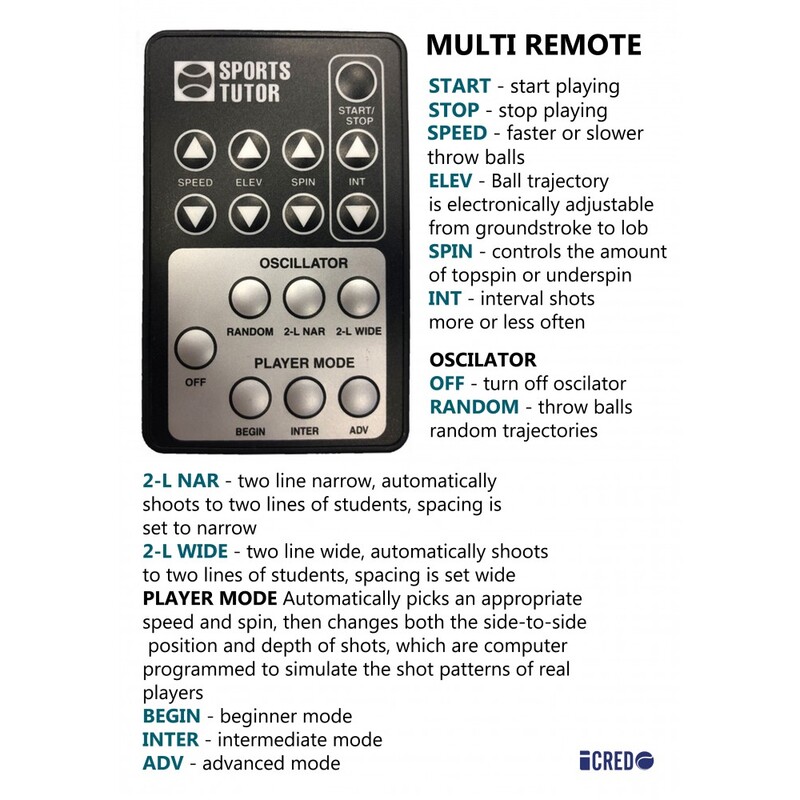 SPORTS TUTOR

START/ STOP

SPEED ELEV SPIN INT

OSCILLATOR

RANDOM 2-L NAR 2-L WIDE

OFF

PLAYER MODE

BEGIN INTER ADV

MULTI REMOTE

START - start playing
STOP - stop playing
SPEED - faster or slower throw balls
ELEV - Ball trajectory is electronically adjustable from groundstroke to lob
SPIN - controls the amount of topspin or underspin
INT - interval shots more or less often

OSCILATOR
OFF - turn off oscilator
RANDOM - throw balls random trajectories

2-L NAR - two line narrow, automatically shoots to two lines of students, spacing is set to narrow
2-L WIDE - two line wide, automatically shoots to two lines of students, spacing is set wide
PLAYER MODE Automatically picks an appropriate speed and spin, then changes both the side-to-side position and depth of shots, which are computer programmed to simulate the shot patterns of real players
BEGIN - beginner mode
INTER - intermediate mode
ADV - advanced mode

iCRED